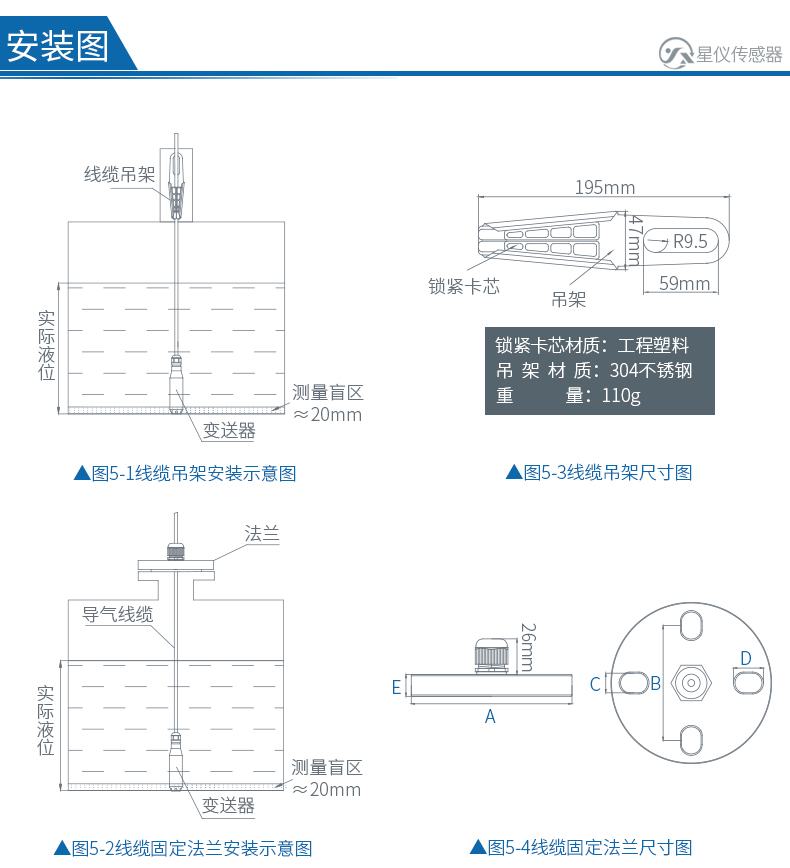 安装图

星仪传感器

线缆吊架

实际液位

测量盲区
≈20mm

变送器

▲图5-1线缆吊架安装示意图

195mm

47mm

R9.5

59mm

锁紧卡芯

吊架

锁紧卡芯材质：工程塑料
吊 架 材 质：304不锈钢
重 量：110g

▲图5-3线缆吊架尺寸图

法兰

导气线缆

实际液位

测量盲区
≈20mm

变送器

▲图5-2线缆固定法兰安装示意图

26mm

E

A

C

B

D

▲图5-4线缆固定法兰尺寸图