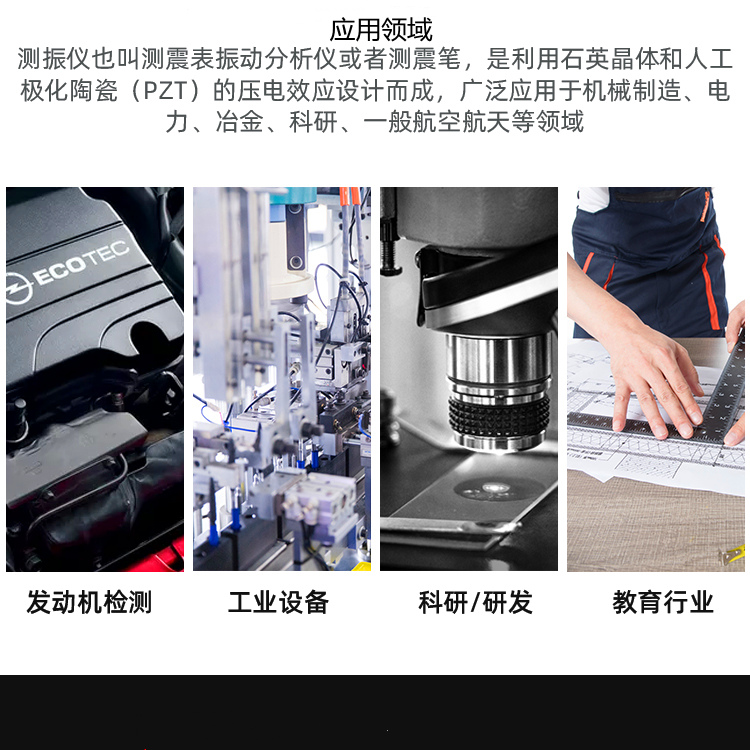 应用领域

测振仪也叫测震表振动分析仪或者测震笔，是利用石英晶体和人工极化陶瓷（PZT）的压电效应设计而成，广泛应用于机械制造、电力、冶金、科研、一般航空航天等领域

ECOTEC

发动机检测

工业设备

科研/研发

教育行业