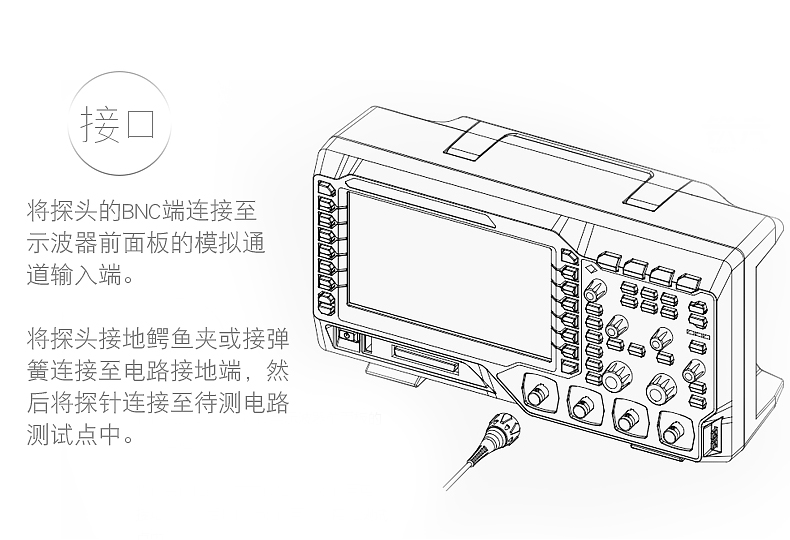 接口

将探头的BNC端连接至示波器前面板的模拟通道输入端。

将探头接地鳄鱼夹或接弹簧连接至电路接地端，然后将探针连接至待测电路测试点中。