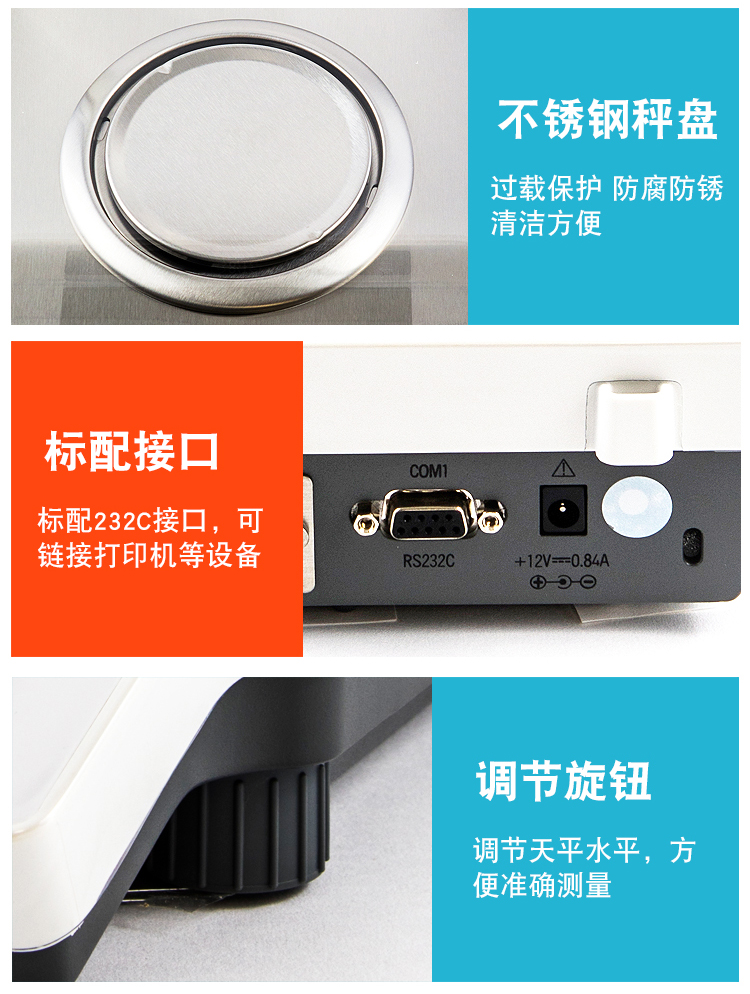 不锈钢秤盘

过载保护 防腐防锈
清洁方便

标配接口

标配232C接口，可链接打印机等设备

COM1

RS232C

+12V⎓0.84A

调节旋钮

调节天平水平，方便准确测量