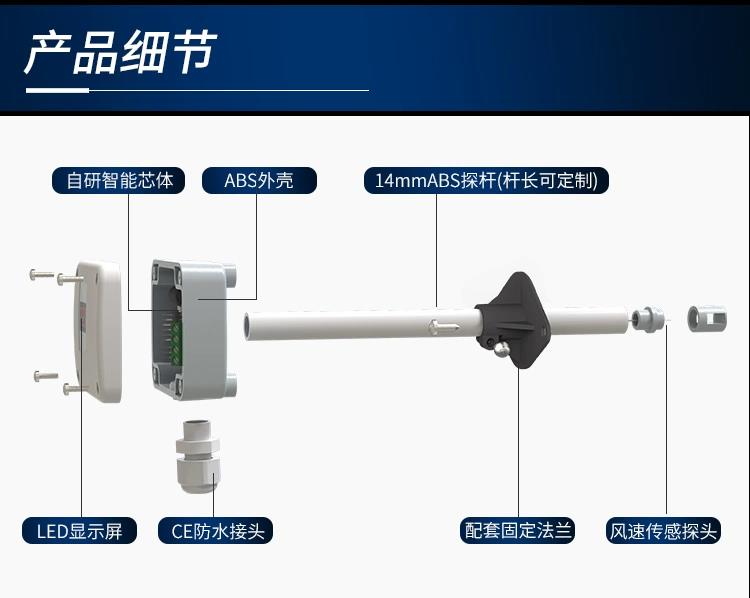 产品细节

自研智能芯体

ABS外壳

14mmABS探杆(杆长可定制)

LED显示屏

CE防水接头

配套固定法兰

风速传感探头