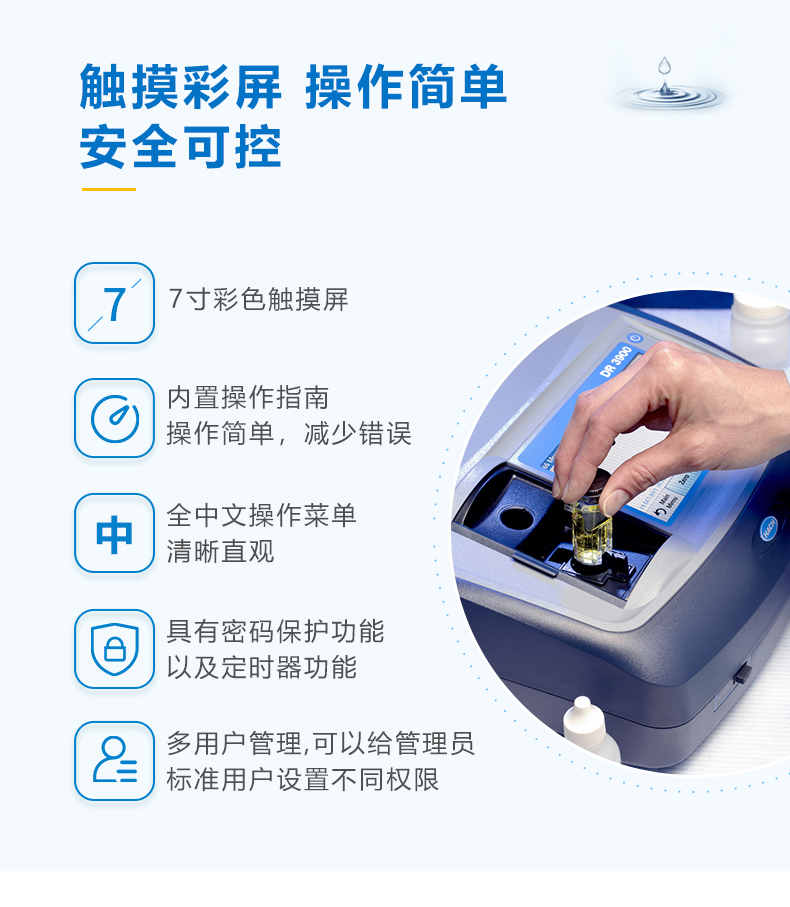 触摸彩屏 操作简单
安全可控

7

7寸彩色触摸屏

内置操作指南
操作简单，减少错误

中

全中文操作菜单
清晰直观

具有密码保护功能
以及定时器功能

多用户管理,可以给管理员
标准用户设置不同权限

DR 3900

Main Menu

Zero

HACH