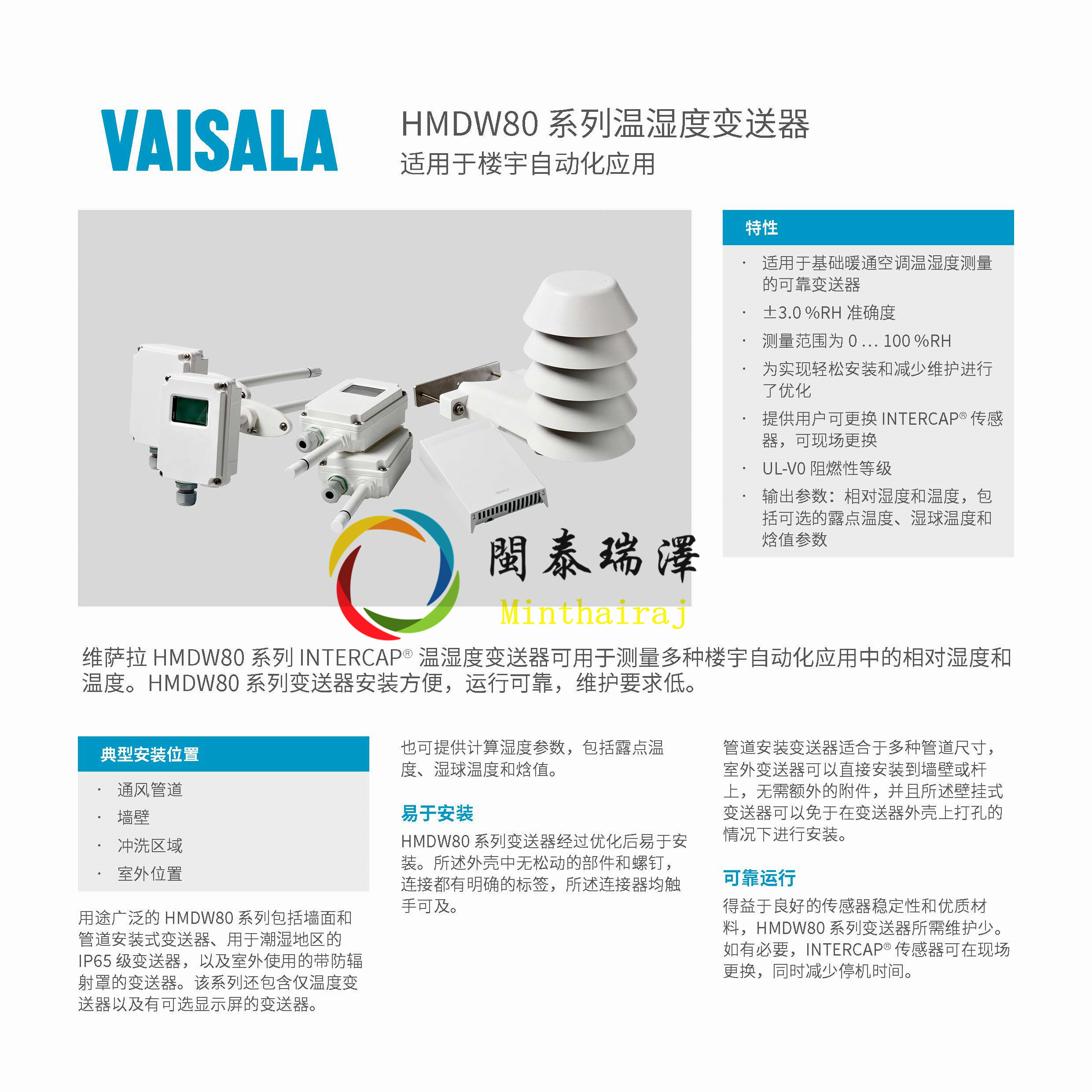 VAISALA

HMDW80 系列温湿度变送器
适用于楼宇自动化应用

特性
· 适用于基础暖通空调温湿度测量的可靠变送器
· ±3.0 %RH 准确度
· 测量范围为 0 ... 100 %RH
· 为实现轻松安装和减少维护进行了优化
· 提供用户可更换 INTERCAP® 传感器，可现场更换
· UL-V0 阻燃性等级
· 输出参数：相对湿度和温度，包括可选的露点温度、湿球温度和焓值参数

閩泰瑞澤
Minthairaj

维萨拉 HMDW80 系列 INTERCAP® 温湿度变送器可用于测量多种楼宇自动化应用中的相对湿度和温度。HMDW80 系列变送器安装方便，运行可靠，维护要求低。

典型安装位置
· 通风管道
· 墙壁
· 冲洗区域
· 室外位置

用途广泛的 HMDW80 系列包括墙面和管道安装式变送器、用于潮湿地区的 IP65 级变送器，以及室外使用的带防辐射罩的变送器。该系列还包含仅温度变送器以及有可选显示屏的变送器。

也可提供计算湿度参数，包括露点温度、湿球温度和焓值。

易于安装
HMDW80 系列变送器经过优化后易于安装。所述外壳中无松动的部件和螺钉，连接都有明确的标签，所述连接器均触手可及。

管道安装变送器适合于多种管道尺寸，室外变送器可以直接安装到墙壁或杆上，无需额外的附件，并且所述壁挂式变送器可以免于在变送器外壳上打孔的情况下进行安装。

可靠运行
得益于良好的传感器稳定性和优质材料，HMDW80 系列变送器所需维护少。如有必要，INTERCAP® 传感器可在现场更换，同时减少停机时间。