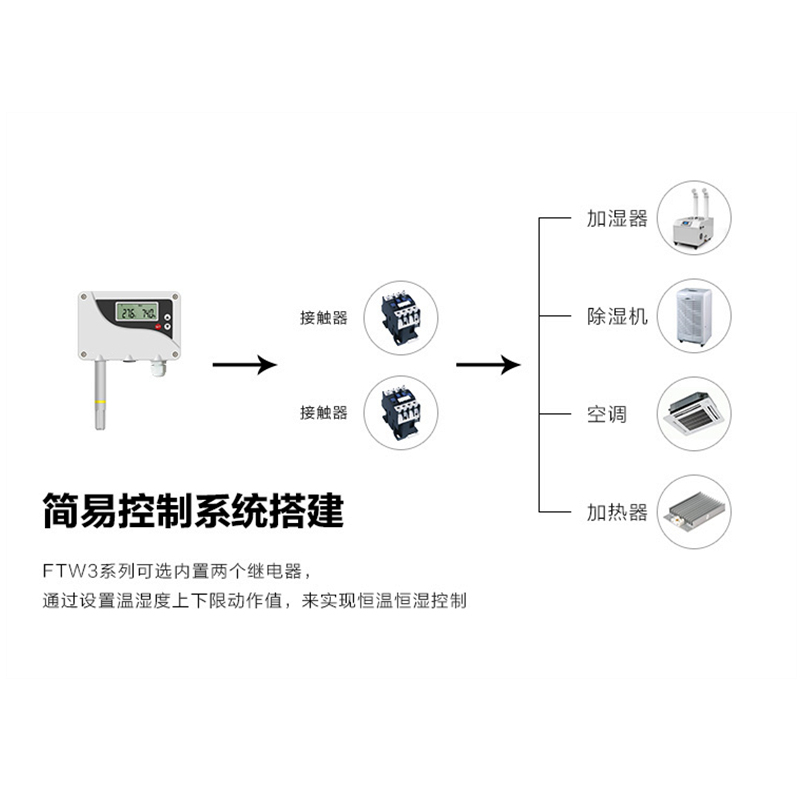 接触器

接触器

加湿器

除湿机

空调

加热器

简易控制系统搭建

FTW3系列可选内置两个继电器，
通过设置温湿度上下限动作值，来实现恒温恒湿控制