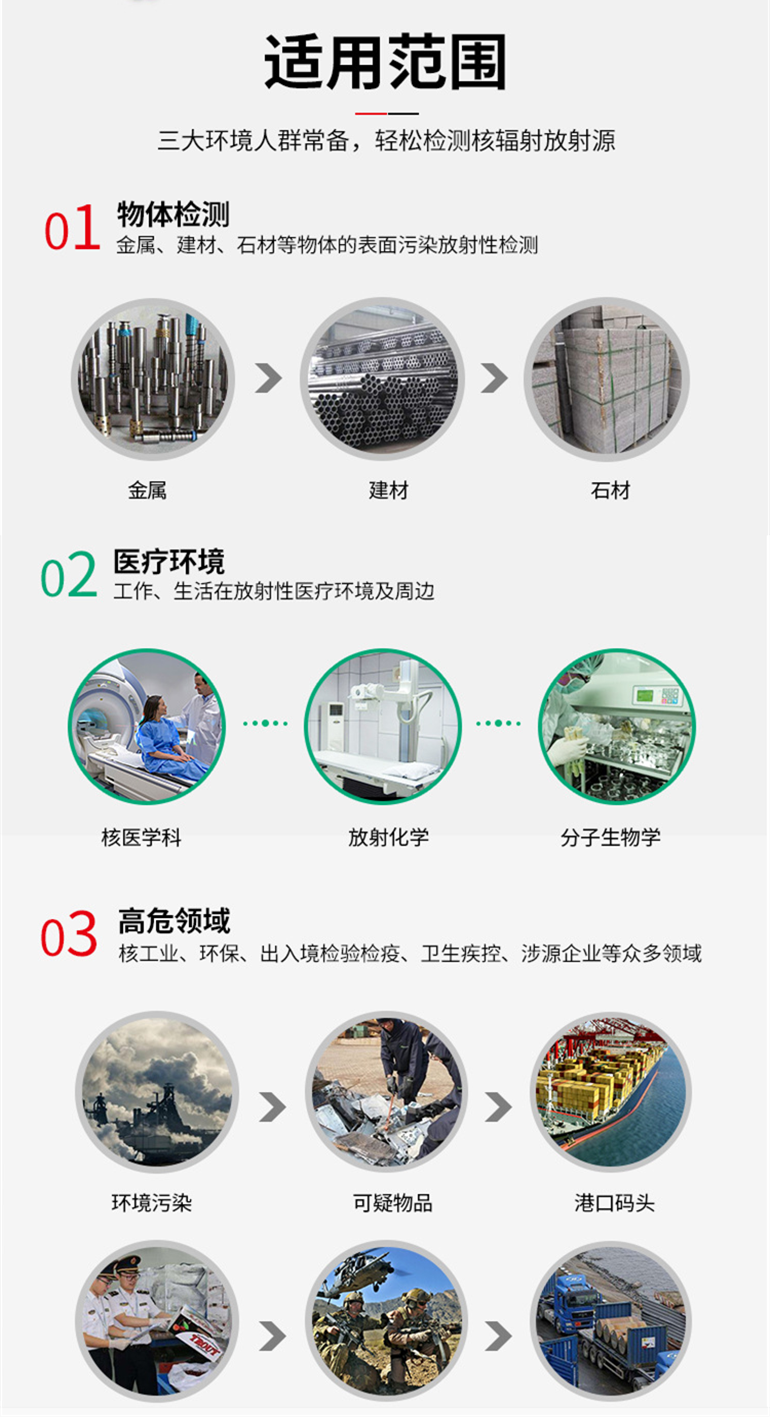 适用范围

三大环境人群常备，轻松检测核辐射放射源

01 物体检测
金属、建材、石材等物体的表面污染放射性检测

金属

建材

石材

02 医疗环境
工作、生活在放射性医疗环境及周边

核医学科

放射化学

分子生物学

03 高危领域
核工业、环保、出入境检验检疫、卫生疾控、涉源企业等众多领域

环境污染

可疑物品

港口码头