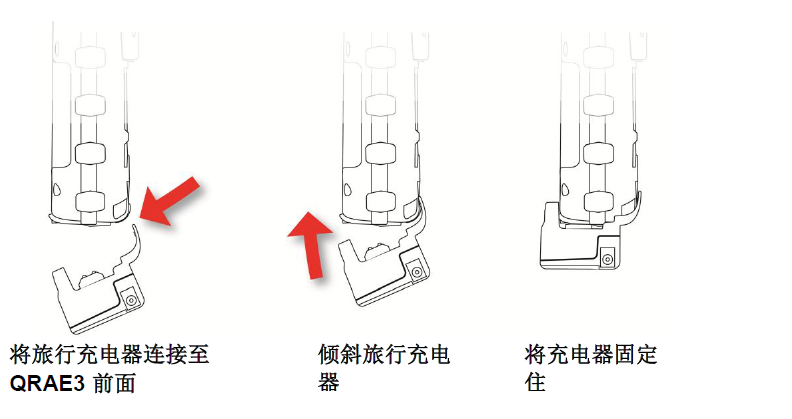 将旅行充电器连接至 QRAE3 前面

倾斜旅行充电器

将充电器固定住