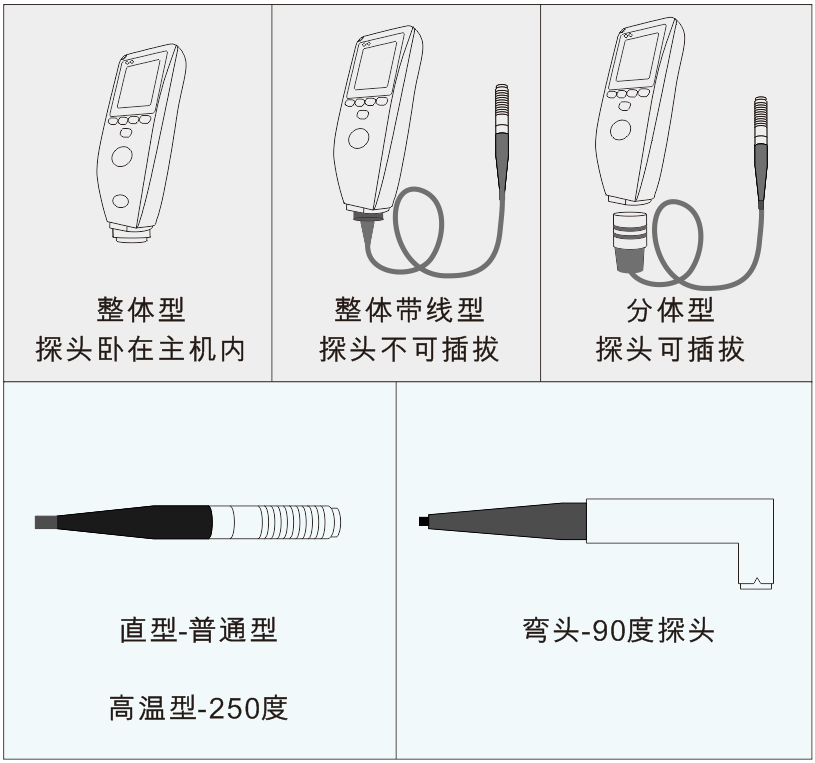 整体型
探头卧在主机内

整体带线型
探头不可插拔

分体型
探头可插拔

直型-普通型

高温型-250度

弯头-90度探头