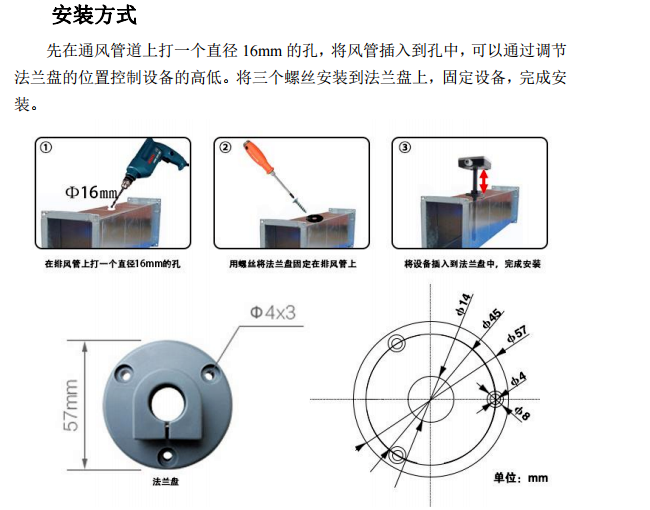 安装方式

先在通风管道上打一个直径 16mm 的孔，将风管插入到孔中，可以通过调节法兰盘的位置控制设备的高低。将三个螺丝安装到法兰盘上，固定设备，完成安装。

①
Φ16mm
在排风管上打一个直径16mm的孔

②
用螺丝将法兰盘固定在排风管上

③
将设备插入到法兰盘中，完成安装

Φ4x3
57mm
法兰盘

φ14
φ45
φ57
φ4
φ8
单位：mm